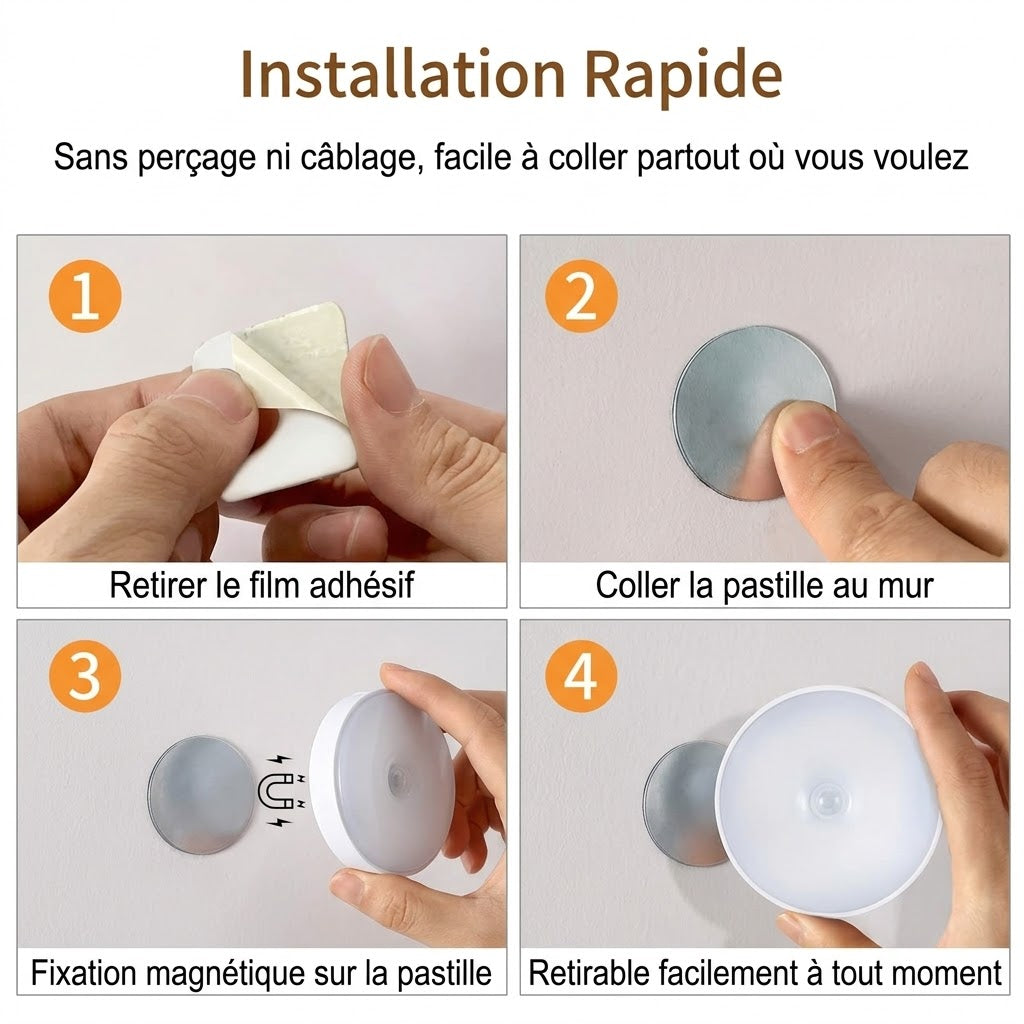 Installation Rapide

Sans perçage ni câblage, facile à coller partout où vous voulez

1

Retirer le film adhésif

2

Coller la pastille au mur

3

Fixation magnétique sur la pastille

4

Retirable facilement à tout moment